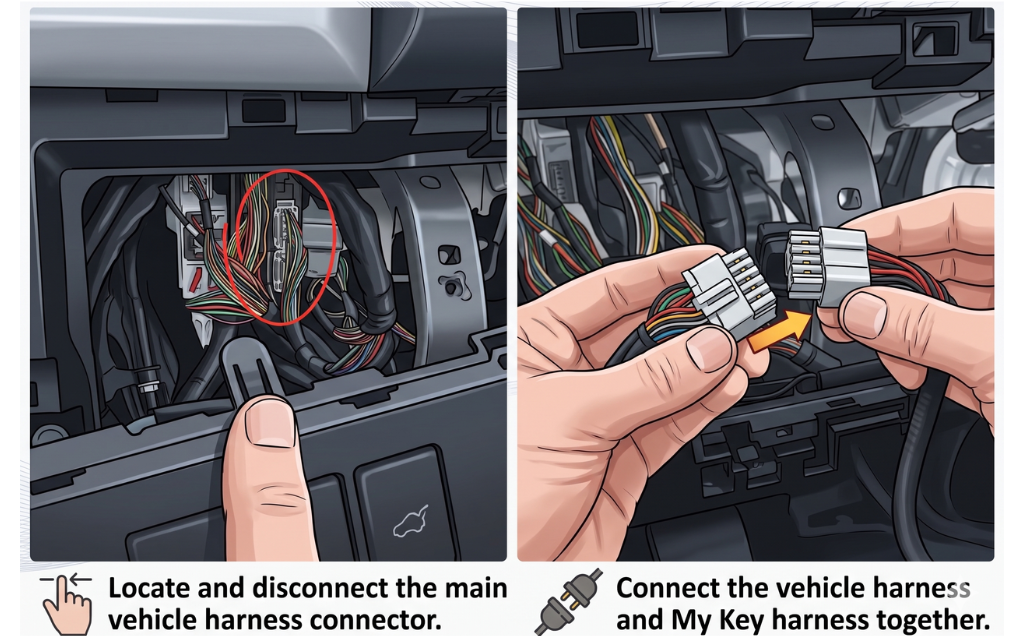 Locate and disconnect the main vehicle harness connector.

Connect the vehicle harness and My Key harness together.